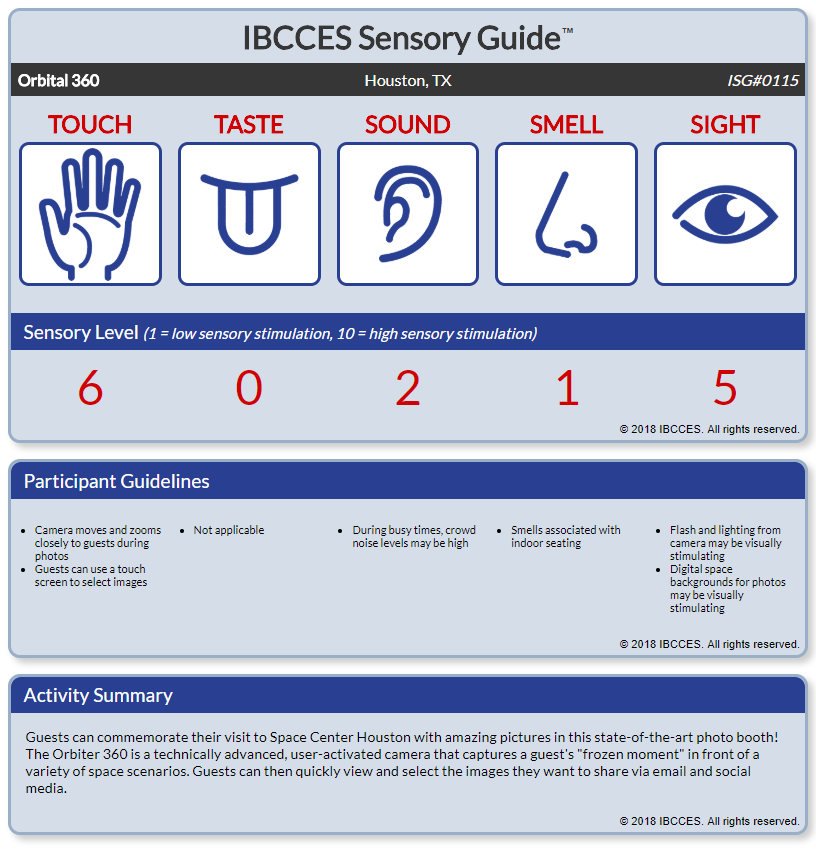 IBCCES Sensory Guide™

Orbital 360 Houston, TX ISG#0115

TOUCH TASTE SOUND SMELL SIGHT

Sensory Level (1 = low sensory stimulation, 10 = high sensory stimulation)

6 0 2 1 5

© 2018 IBCCES. All rights reserved.

Participant Guidelines

- Camera moves and zooms closely to guests during photos
- Guests can use a touch screen to select images

- Not applicable

- During busy times, crowd noise levels may be high

- Smells associated with indoor seating

- Flash and lighting from camera may be visually stimulating
- Digital space backgrounds for photos may be visually stimulating

© 2018 IBCCES. All rights reserved.

Activity Summary

Guests can commemorate their visit to Space Center Houston with amazing pictures in this state-of-the-art photo booth! The Orbiter 360 is a technically advanced, user-activated camera that captures a guest's "frozen moment" in front of a variety of space scenarios. Guests can then quickly view and select the images they want to share via email and social media.

© 2018 IBCCES. All rights reserved.